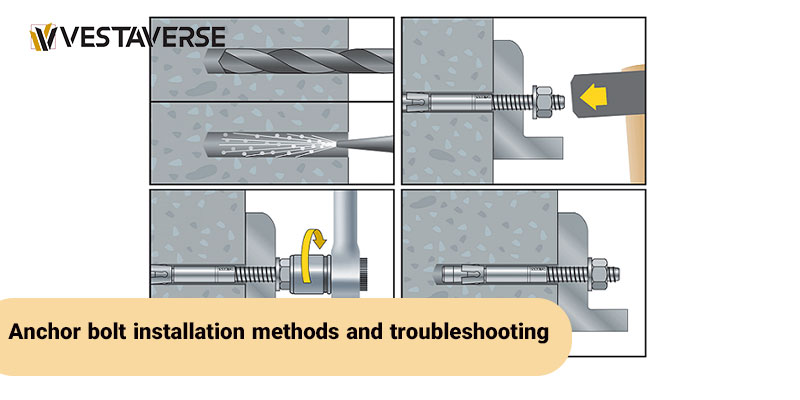 VESTAVERSE

Anchor bolt installation methods and troubleshooting